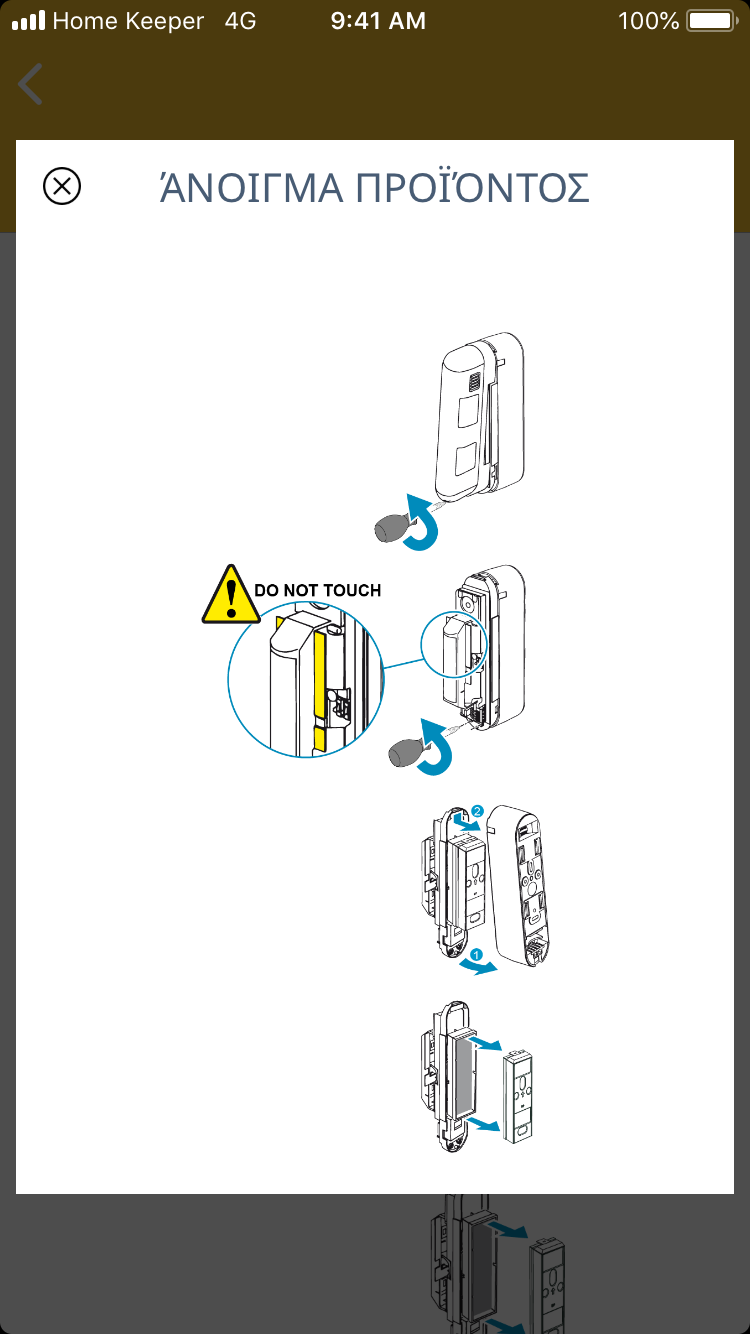 Home Keeper 4G 9:41 AM 100%

ΆΝΟΙΓΜΑ ΠΡΟΪΌΝΤΟΣ

DO NOT TOUCH

2

1